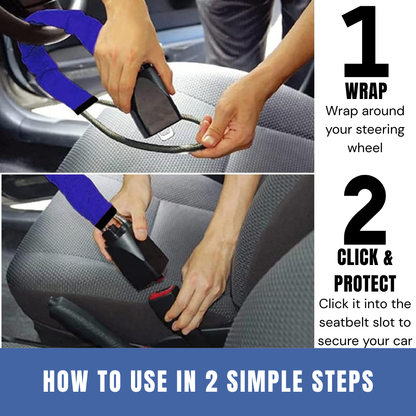 1
WRAP
Wrap around your steering wheel

2
CLICK & PROTECT
Click it into the seatbelt slot to secure your car

HOW TO USE IN 2 SIMPLE STEPS